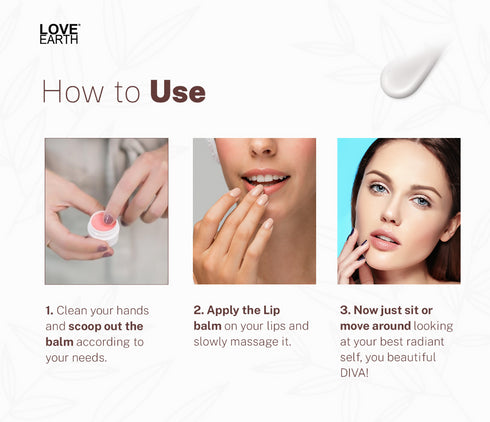 LOVE EARTH

How to Use

1. Clean your hands and scoop out the balm according to your needs.

2. Apply the Lip balm on your lips and slowly massage it.

3. Now just sit or move around looking at your best radiant self, you beautiful DIVA!